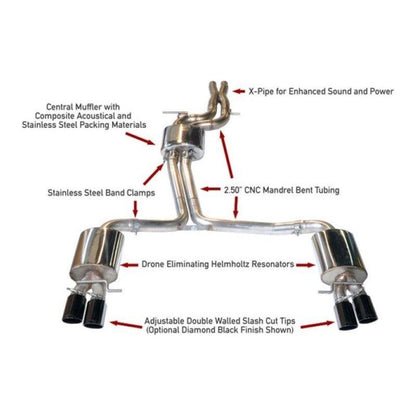 X-Pipe for Enhanced Sound and Power

Central Muffler with Composite Acoustical and Stainless Steel Packing Materials

Stainless Steel Band Clamps

2.50" CNC Mandrel Bent Tubing

Drone Eliminating Helmholtz Resonators

Adjustable Double Walled Slash Cut Tips (Optional Diamond Black Finish Shown)