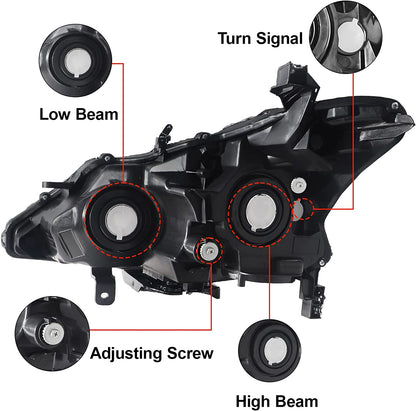 Turn Signal

Low Beam

Adjusting Screw

High Beam