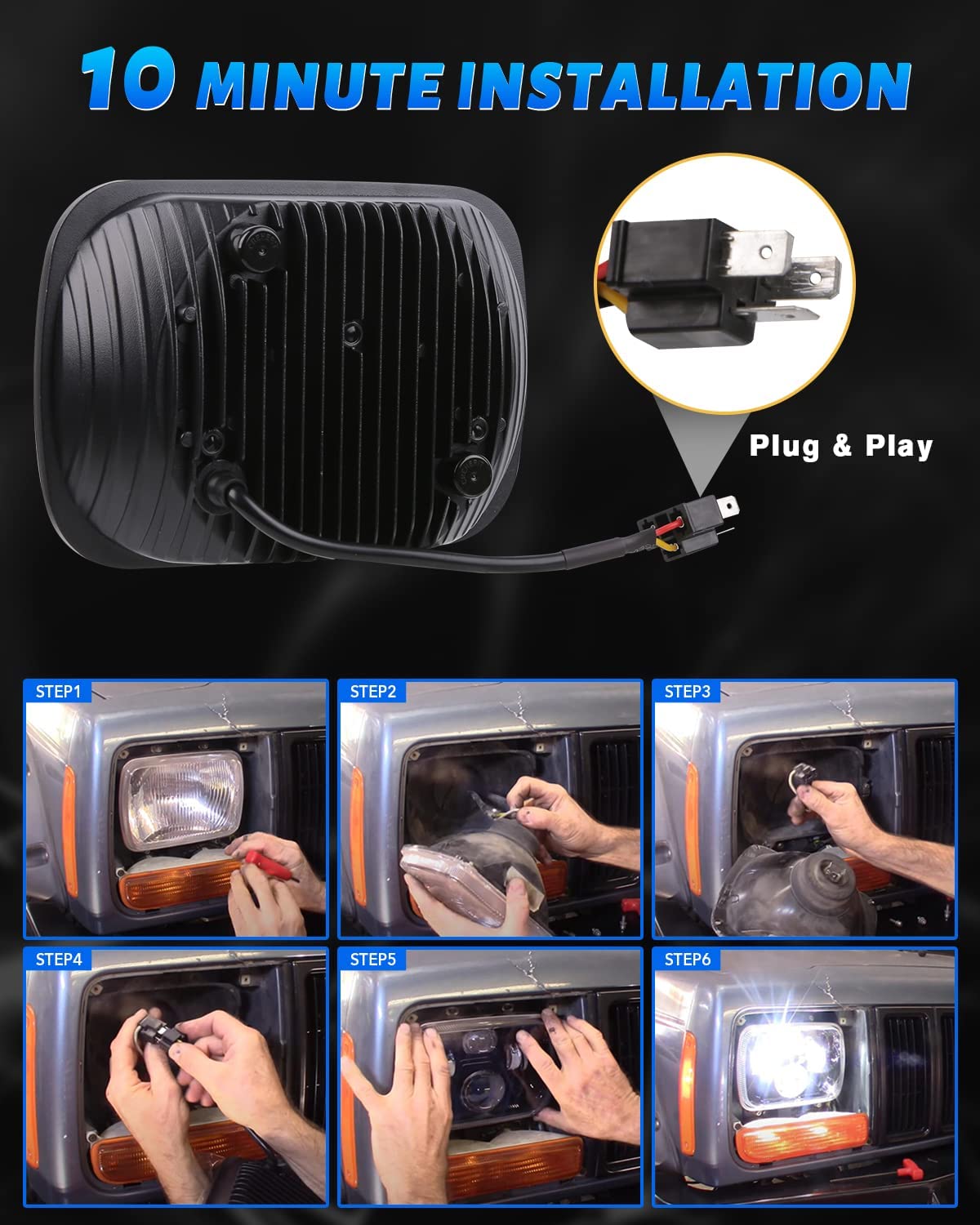 10 MINUTE INSTALLATION

Plug & Play

STEP1

STEP2

STEP3

STEP4

STEP5

STEP6