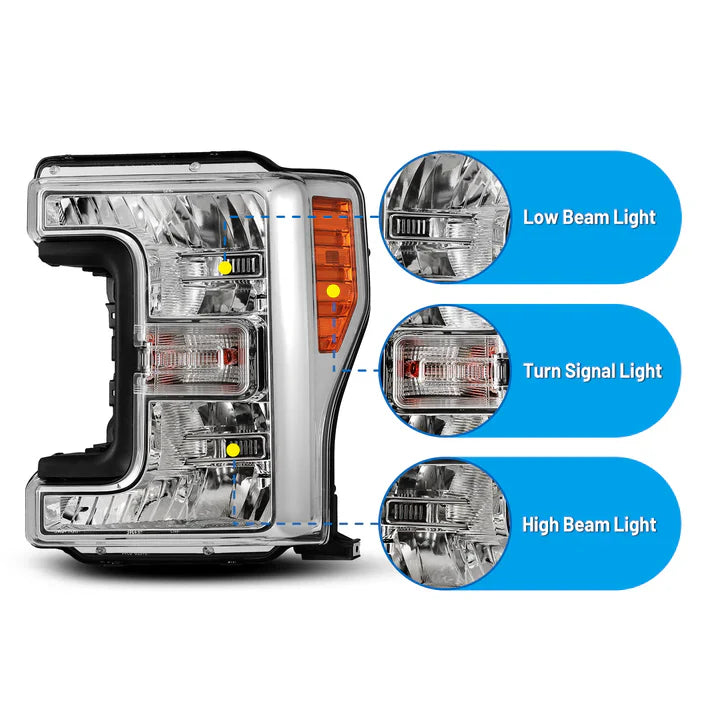 Low Beam Light

Turn Signal Light

High Beam Light